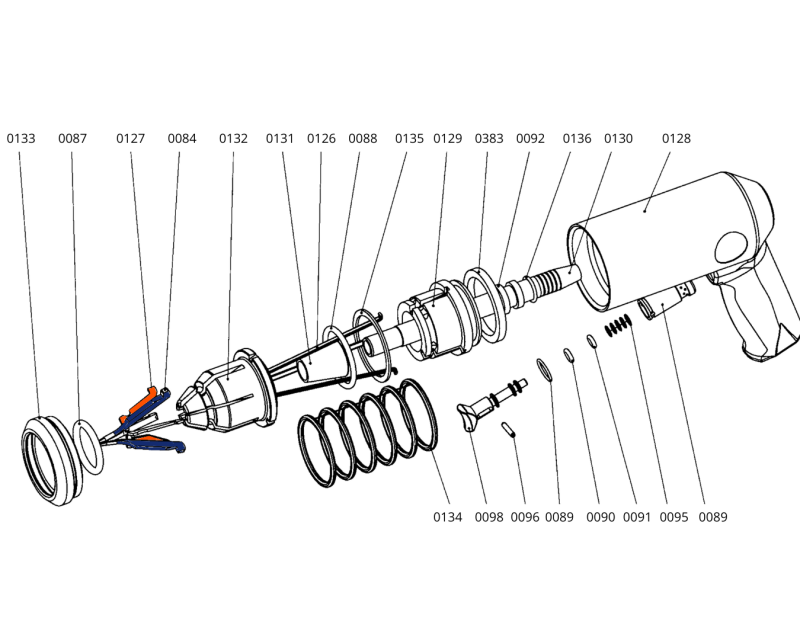 0133 0087 0127 0084 0132 0131 0126 0088 0135 0129 0383 0092 0136 0130 0128

0134 0098 0096 0089 0090 0091 0095 0089